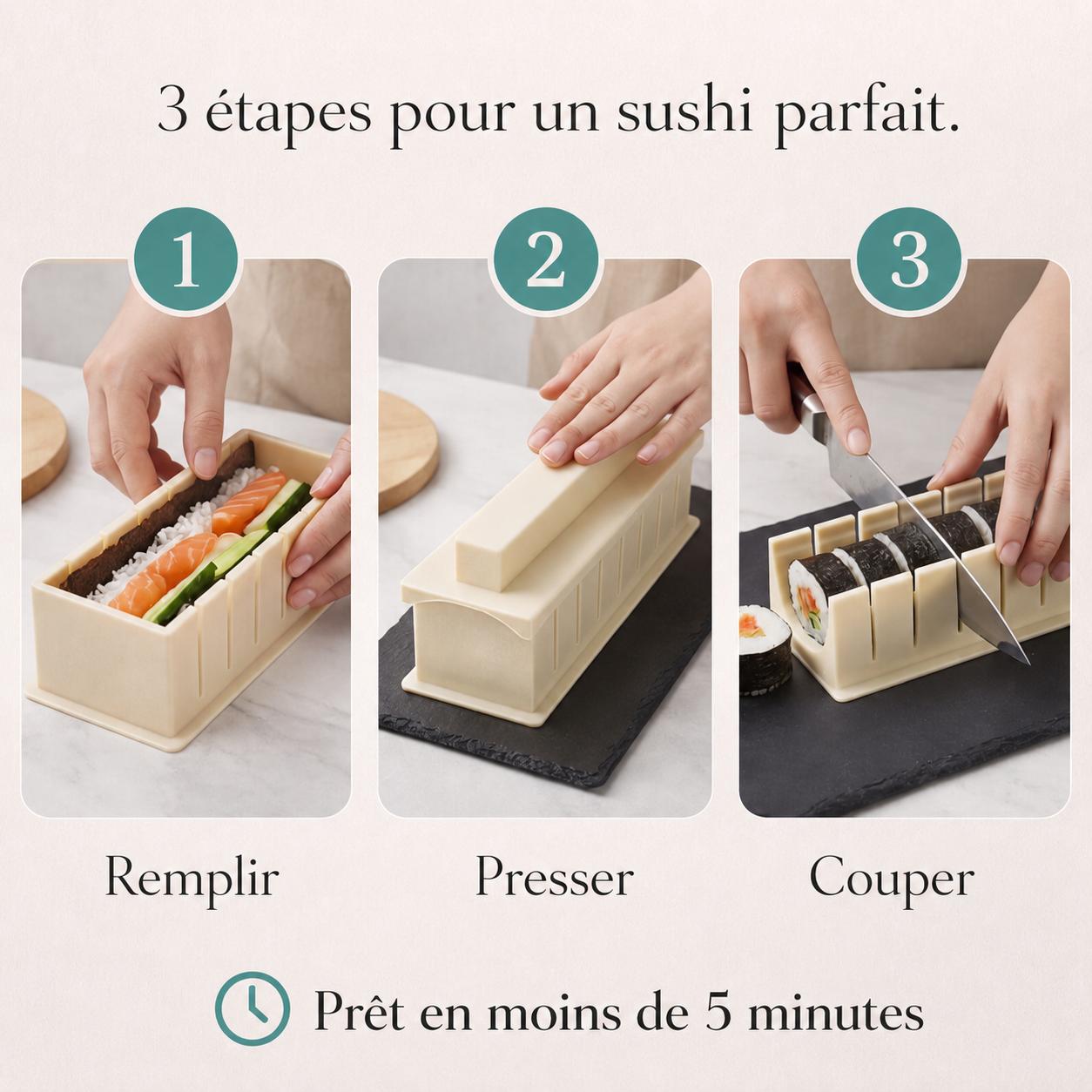 3 étapes pour un sushi parfait.

1

2

3

Remplir

Presser

Couper

Prêt en moins de 5 minutes